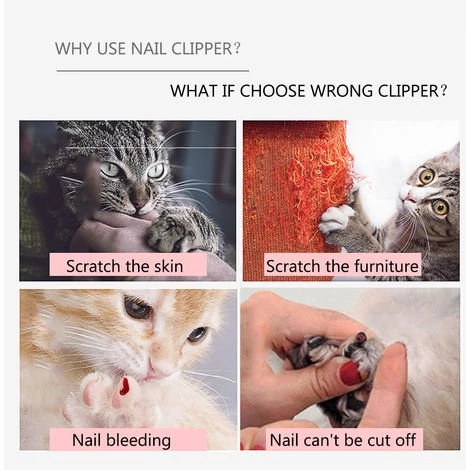 WHY USE NAIL CLIPPER?

WHAT IF CHOOSE WRONG CLIPPER?

Scratch the skin

Scratch the furniture

Nail bleeding

Nail can't be cut off