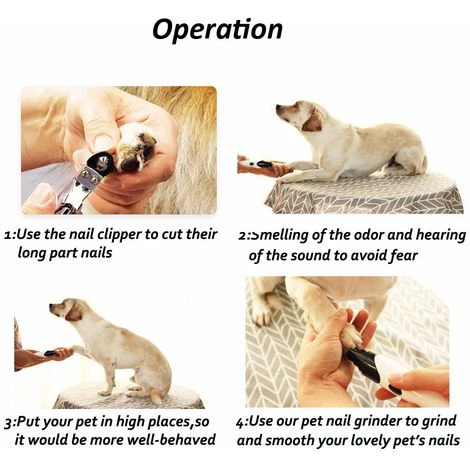 Operation

1:Use the nail clipper to cut their long part nails

2:Smelling of the odor and hearing of the sound to avoid fear

3:Put your pet in high places,so it would be more well-behaved

4:Use our pet nail grinder to grind and smooth your lovely pet's nails