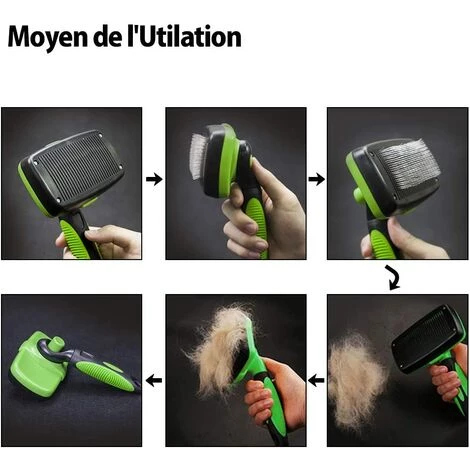 Moyen de l'Utilation