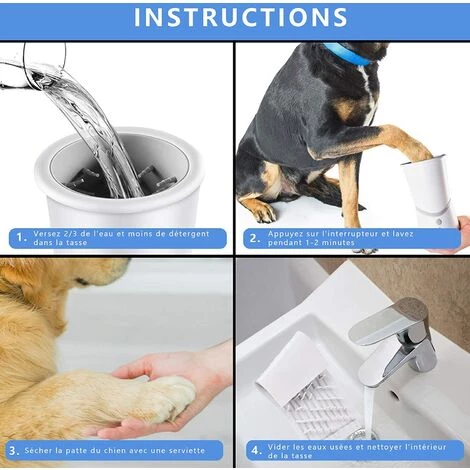 INSTRUCTIONS

1. Versez 2/3 de l'eau et moins de détergent dans la tasse

2. Appuyez sur l'interrupteur et lavez pendant 1-2 minutes

3. Sécher la patte du chien avec une serviette

4. Vider les eaux usées et nettoyer l'intérieur de la tasse