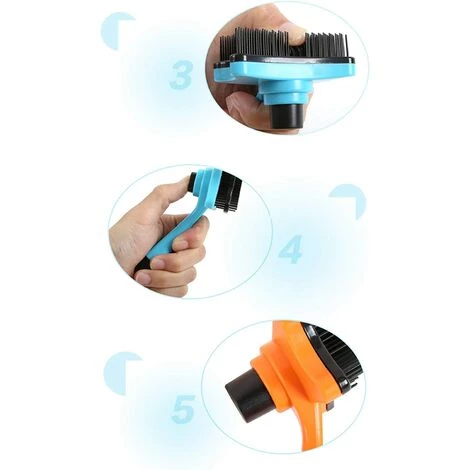 3

4

5