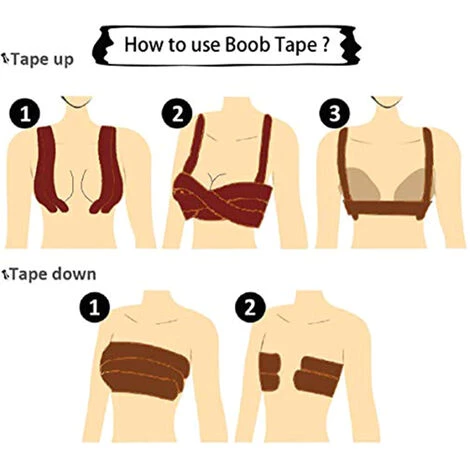 How to use Boob Tape ?

Tape up

1

2

3

Tape down

1

2