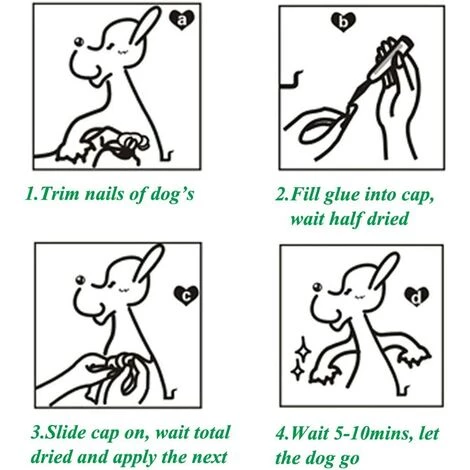 a

1.Trim nails of dog's

b

2.Fill glue into cap, wait half dried

c

3.Slide cap on, wait total dried and apply the next

d

4.Wait 5-10mins, let the dog go