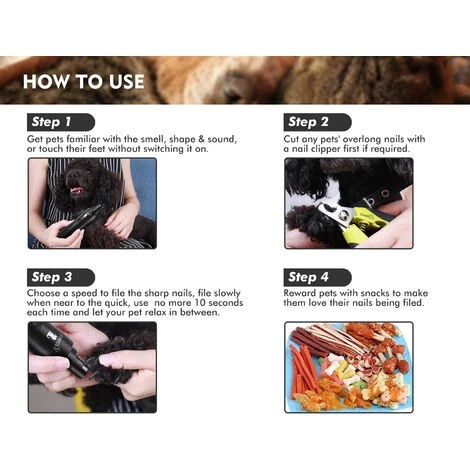 HOW TO USE

Step 1
Get pets familiar with the smell, shape & sound, or touch their feet without switching it on.

Step 2
Cut any pets' overlong nails with a nail clipper first if required.

Step 3
Choose a speed to file the sharp nails, file slowly when near to the quick, use no more 10 seconds each time and let your pet relax in between.

Step 4
Reward pets with snacks to make them love their nails being filed.