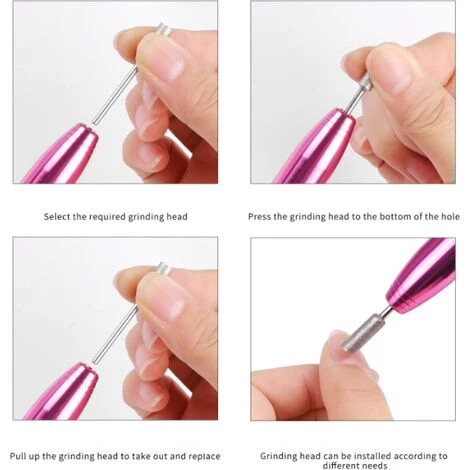 Select the required grinding head

Press the grinding head to the bottom of the hole

Pull up the grinding head to take out and replace

Grinding head can be installed according to different needs