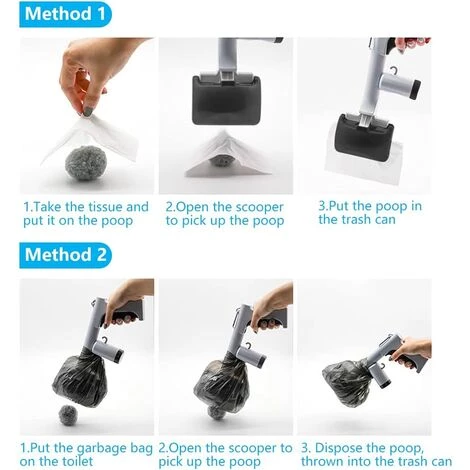 Method 1

1.Take the tissue and put it on the poop

2.Open the scooper to pick up the poop

3.Put the poop in the trash can

Method 2

1.Put the garbage bag on the toilet

2.Open the scooper to pick up the poop

3. Dispose the poop, thrown into the trash can