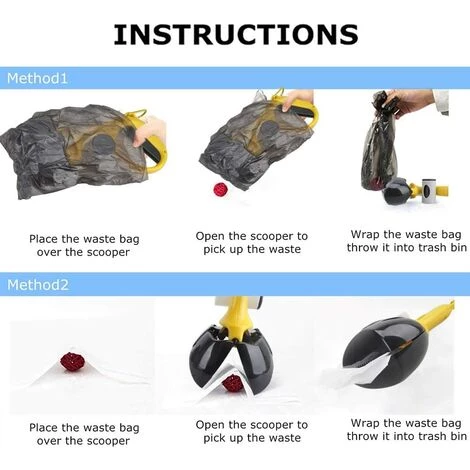 INSTRUCTIONS

Method1

Place the waste bag over the scooper

Open the scooper to pick up the waste

Wrap the waste bag throw it into trash bin

Method2

Place the waste bag over the scooper

Open the scooper to pick up the waste

Wrap the waste bag throw it into trash bin