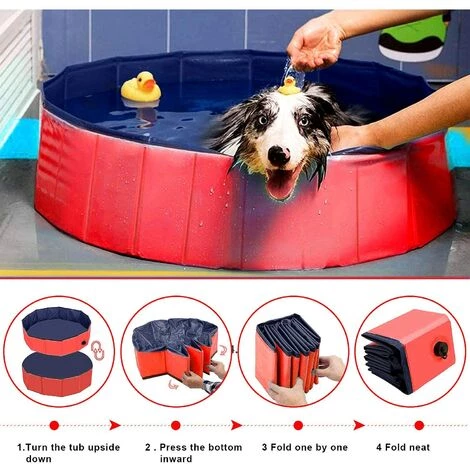 1.Turn the tub upside down

2 . Press the bottom inward

3 Fold one by one

4 Fold neat