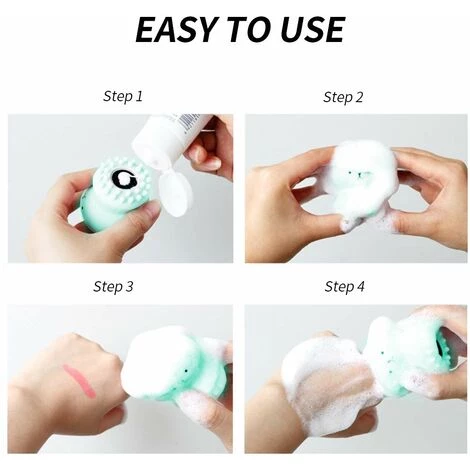 EASY TO USE

Step 1

Step 2

Step 3

Step 4