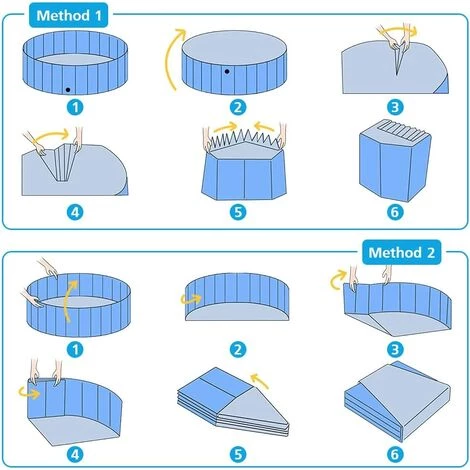 Method 1

1

2

3

4

5

6

Method 2

1

2

3

4

5

6