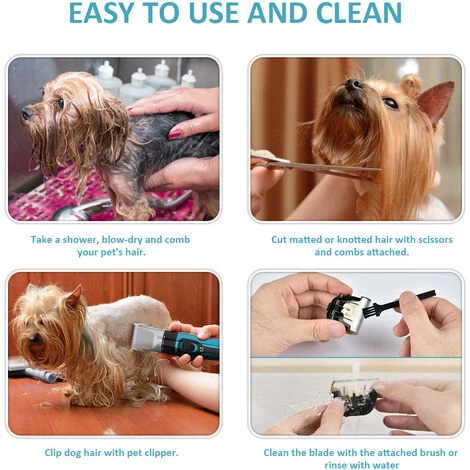 EASY TO USE AND CLEAN

Take a shower, blow-dry and comb your pet's hair.

Cut matted or knotted hair with scissors and combs attached.

Clip dog hair with pet clipper.

Clean the blade with the attached brush or rinse with water