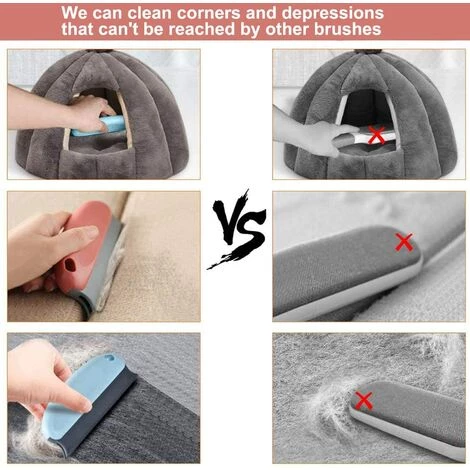 We can clean corners and depressions that can't be reached by other brushes

VS