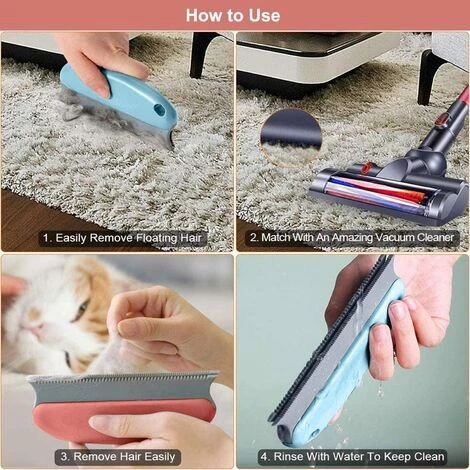 How to Use

1. Easily Remove Floating Hair

2. Match With An Amazing Vacuum Cleaner

3. Remove Hair Easily

4. Rinse With Water To Keep Clean