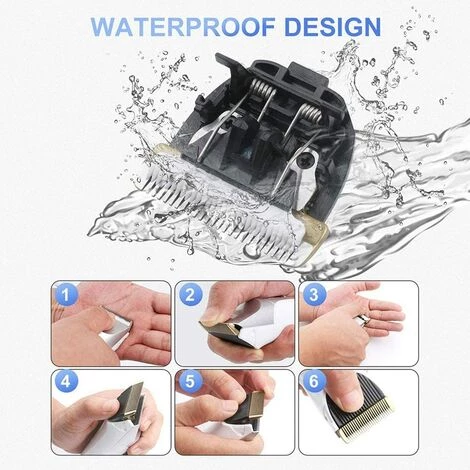 WATERPROOF DESIGN

1

2

3

4

5

6