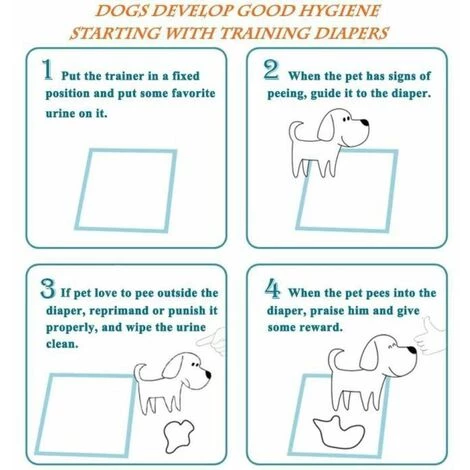 DOGS DEVELOP GOOD HYGIENE STARTING WITH TRAINING DIAPERS

1 Put the trainer in a fixed position and put some favorite urine on it.

2 When the pet has signs of peeing, guide it to the diaper.

3 If pet love to pee outside the diaper, reprimand or punish it properly, and wipe the urine clean.

4 When the pet pees into the diaper, praise him and give some reward.