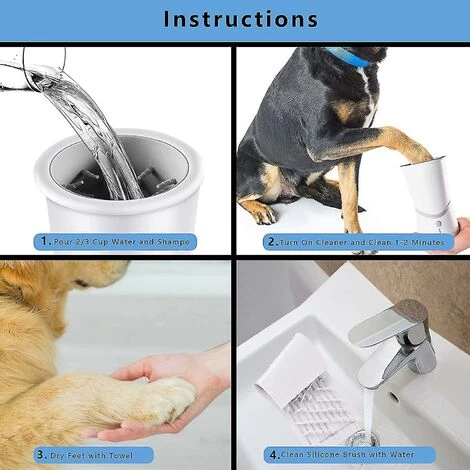 Instructions

1. Pour 2/3 Cup Water and Shampo

2. Turn On Cleaner and Clean 1-2 Minutes

3. Dry Feet with Towel

4. Clean Silicone Brush with Water