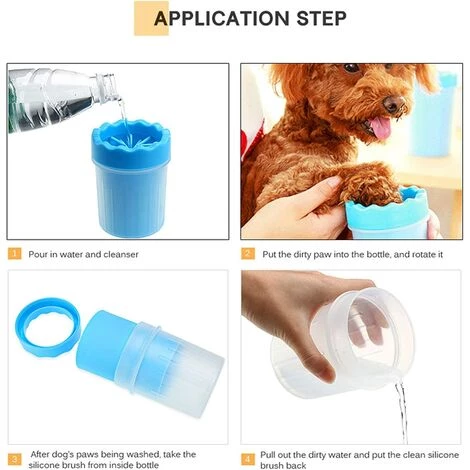 APPLICATION STEP

1 Pour in water and cleanser

2 Put the dirty paw into the bottle, and rotate it

3 After dog's paws being washed, take the silicone brush from inside bottle

4 Pull out the dirty water and put the clean silicone brush back