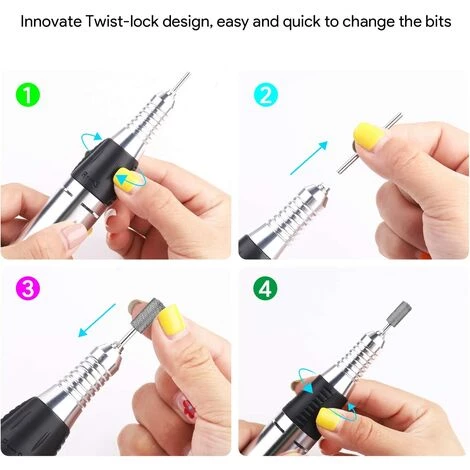 Innovate Twist-lock design, easy and quick to change the bits

1

2

3

4